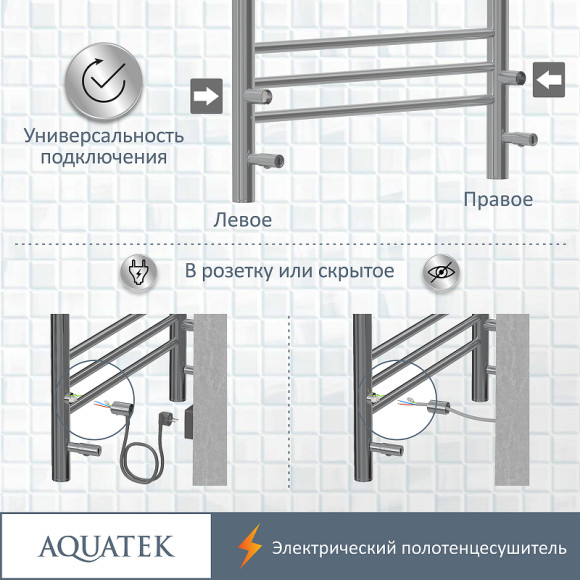 Универсальность подключения

Левое

Правое

В розетку или скрытое

AQUATEK

Электрический полотенцесушитель