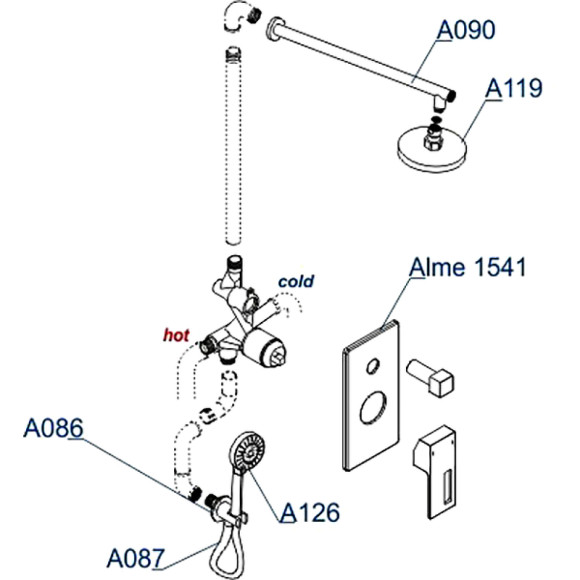 A090
A119
Alme 1541
cold
hot
A086
A126
A087