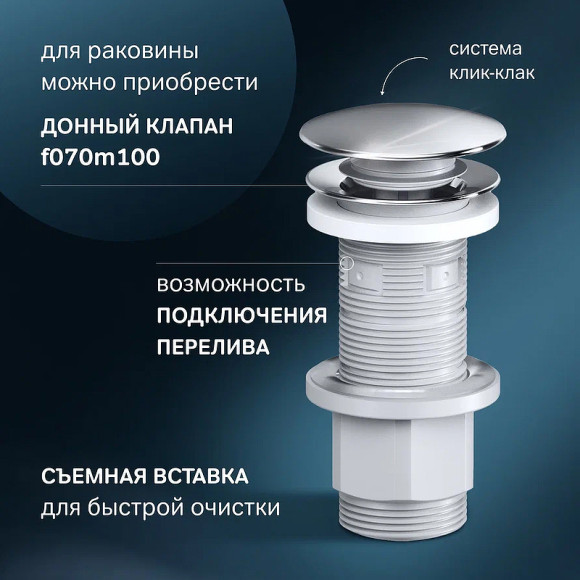 для раковины можно приобрести

ДОННЫЙ КЛАПАН f070m100

система клик-клак

возможность
ПОДКЛЮЧЕНИЯ
ПЕРЕЛИВА

СЪЕМНАЯ ВСТАВКА
для быстрой очистки