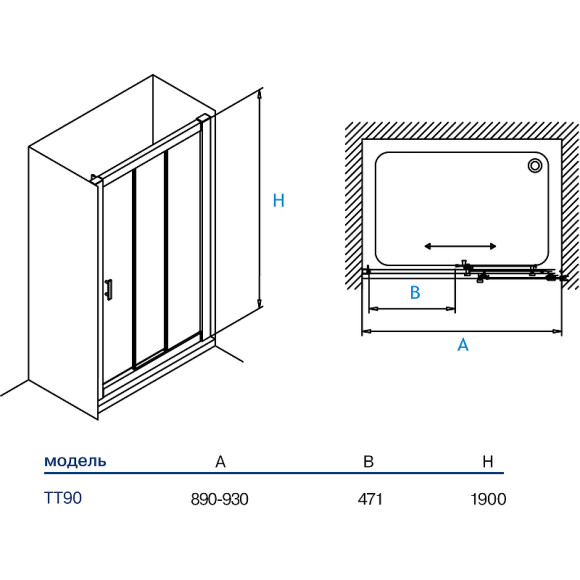 H

B

A

| модель | A | B | H |
|---|---|---|---|
| TT90 | 890-930 | 471 | 1900 |