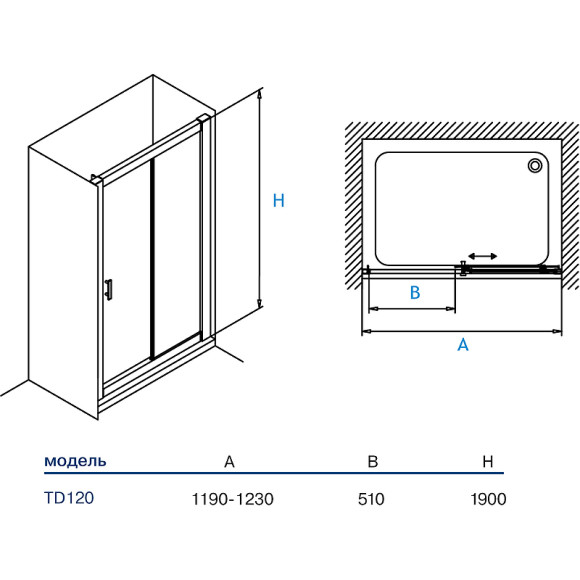 H

B

A

| модель | A | B | H |
|---|---|---|---|
| TD120 | 1190-1230 | 510 | 1900 |