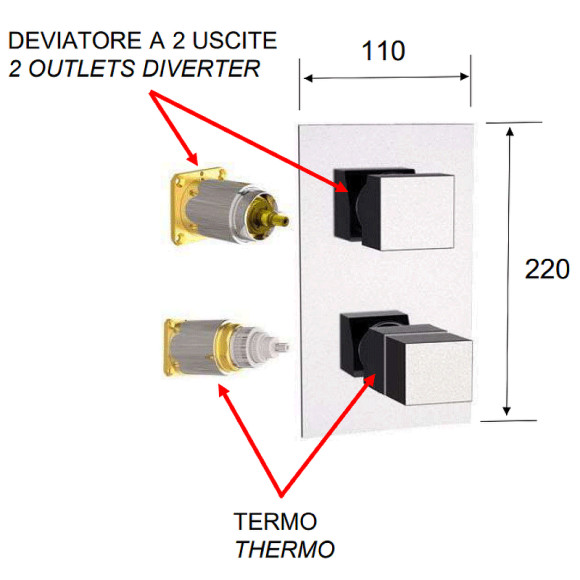 DEVIATORE A 2 USCITE
2 OUTLETS DIVERTER

110

220

TERMO
THERMO