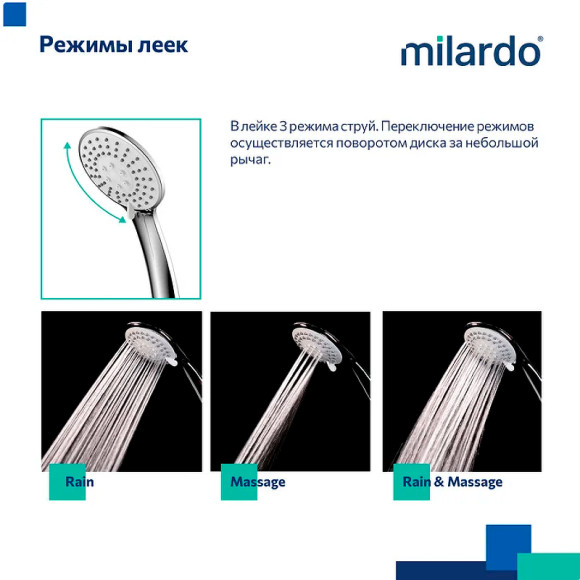 Режимы леек

milardo®

В лейке 3 режима струй. Переключение режимов осуществляется поворотом диска за небольшой рычаг.

Rain

Massage

Rain & Massage