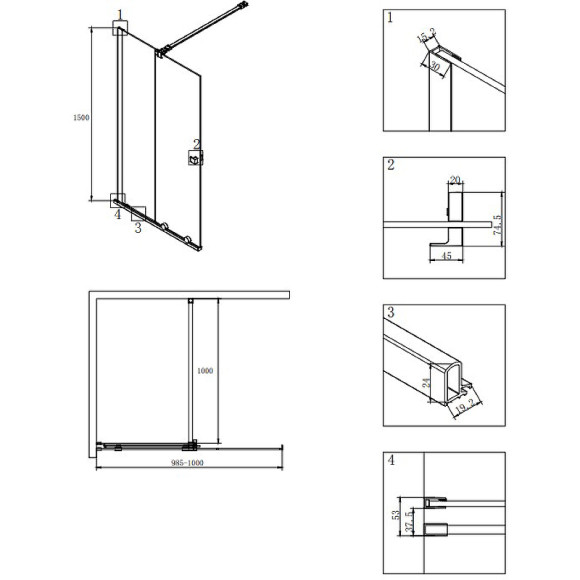 1
1500
2
4
3
1000
985-1000
1
15.2
30
2
20
74.5
45
3
24
19.2
4
53
37.5