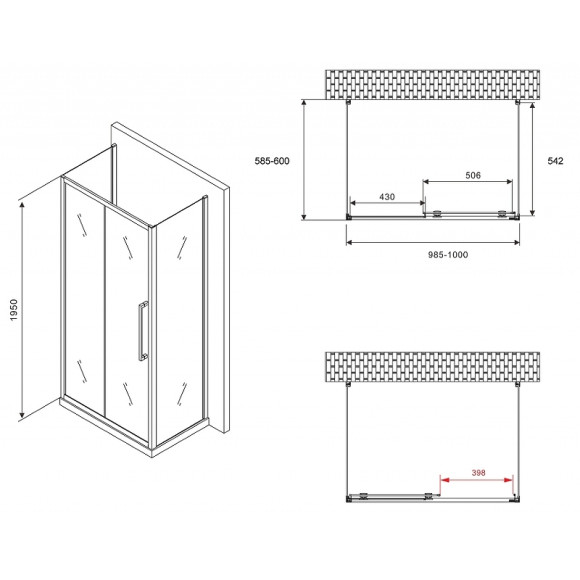 1950

585-600

542

506

430

985-1000

398