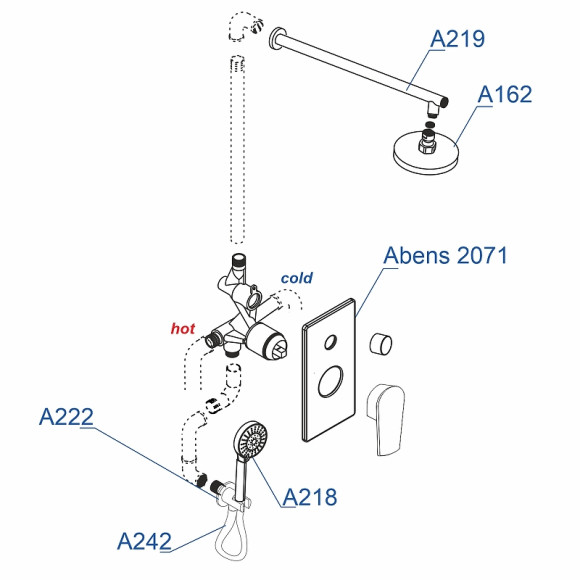 A219
A162
Abens 2071
cold
hot
A222
A218
A242