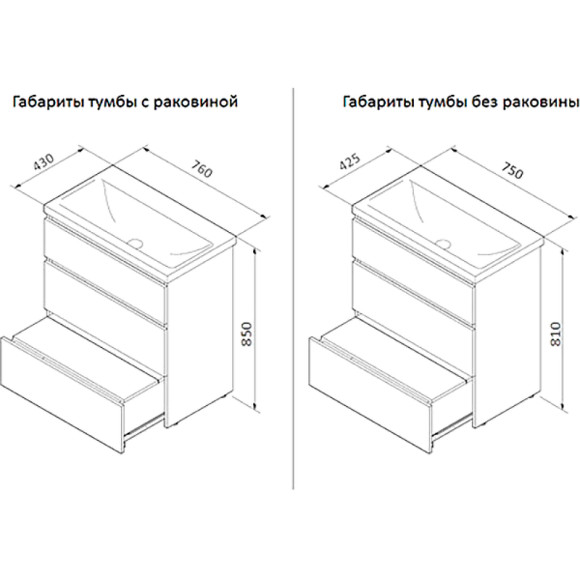 Габариты тумбы с раковиной

430

760

850

Габариты тумбы без раковины

425

750

810