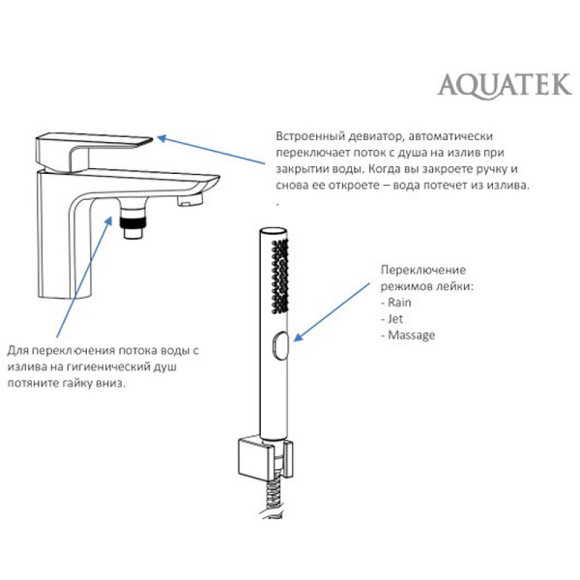 AQUATEK

Встроенный девиатор, автоматически переключает поток с душа на излив при закрытии воды. Когда вы закроете ручку и снова ее откроете – вода потечет из излива.
.

Переключение режимов лейки:
- Rain
- Jet
- Massage

Для переключения потока воды с излива на гигиенический душ потяните гайку вниз.