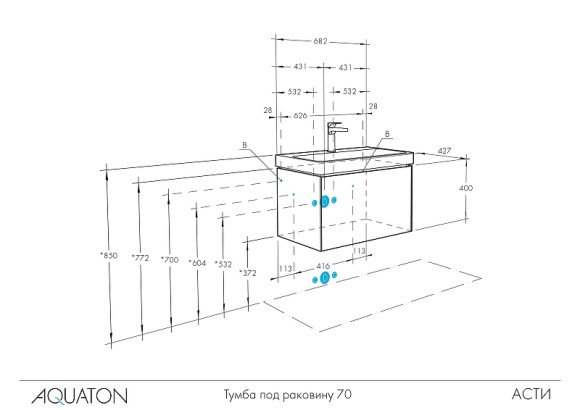 682
431
431
532
532
28
626
28
B
B
427
400
*850
*772
*700
*604
*532
*372
113
416
113

AQUATON
Тумба под раковину 70
АСТИ