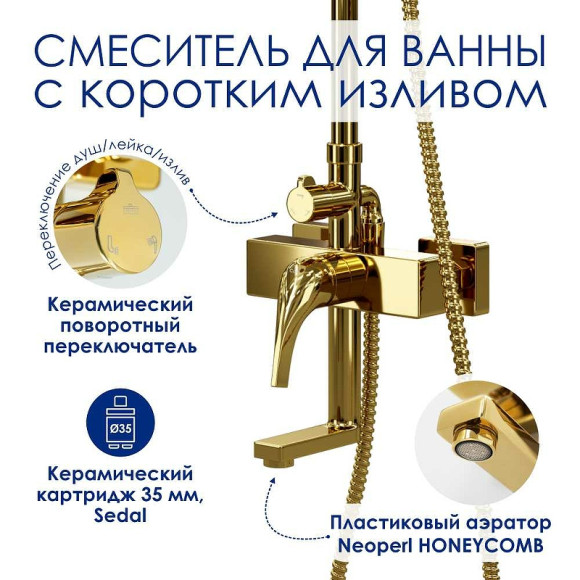 СМЕСИТЕЛЬ ДЛЯ ВАННЫ С КОРОТКИМ ИЗЛИВОМ

переключение душ/лейка/излив

Керамический поворотный переключатель

Ø35

Керамический картридж 35 мм, Sedal

Пластиковый аэратор Neoperl HONEYCOMB