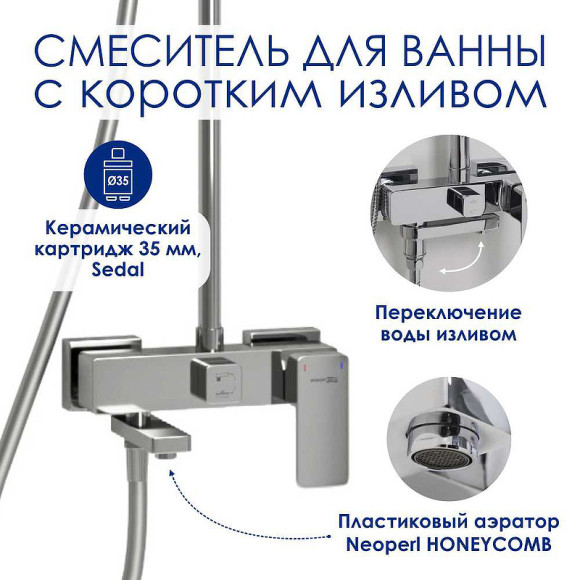 СМЕСИТЕЛЬ ДЛЯ ВАННЫ С КОРОТКИМ ИЗЛИВОМ

Ø35

Керамический картридж 35 мм, Sedal

Переключение воды изливом

Пластиковый аэратор Neoperl HONEYCOMB