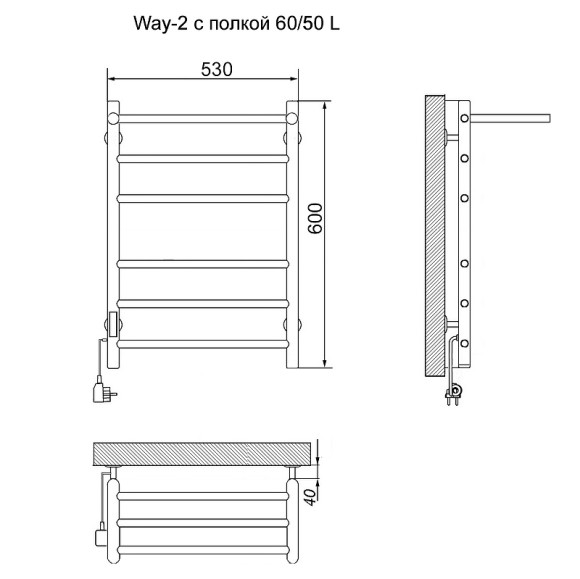 Way-2 с полкой 60/50 L

530

600

40