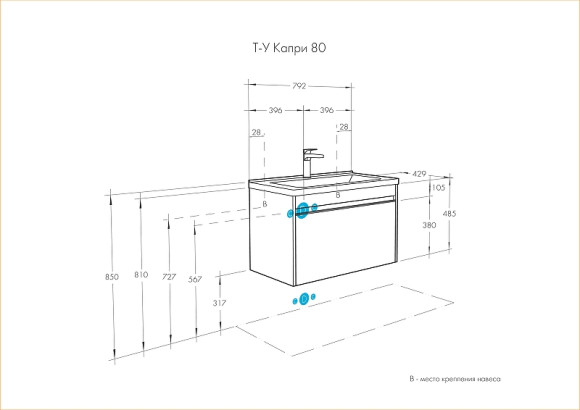 Т-У Капри 80

792
396
396
28
28
429
105
485
380
B
B
D
D
850
810
727
567
317

B - место крепления навеса