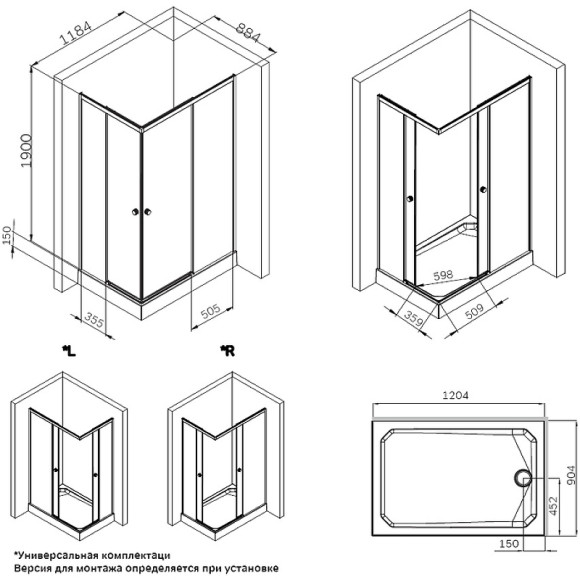 1184
884
1900
150
355
505
598
359
509
*L
*R
1204
904
452
150
*Универсальная комплектаци
Версия для монтажа определяется при установке