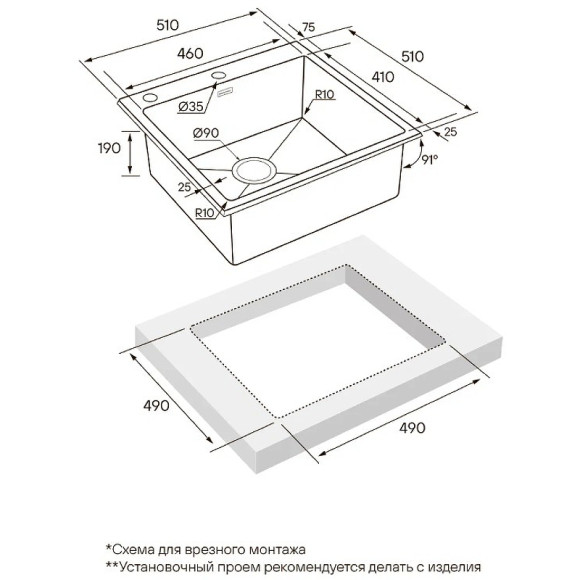 510
460
75
510
410
Ø35
R10
190
Ø90
25
91°
25
R10

490
490

*Схема для врезного монтажа
**Установочный проем рекомендуется делать с изделия