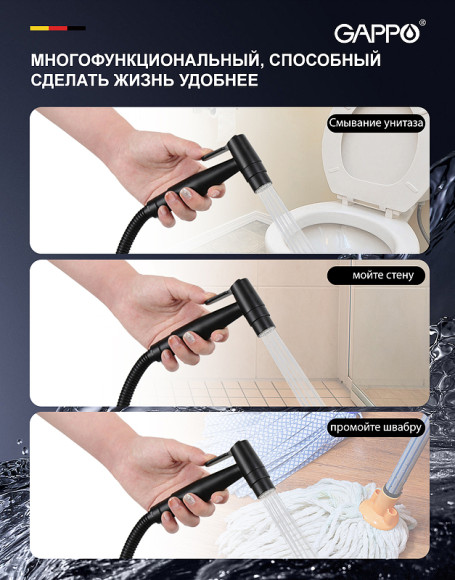 GAPPO®

МНОГОФУНКЦИОНАЛЬНЫЙ, СПОСОБНЫЙ СДЕЛАТЬ ЖИЗНЬ УДОБНЕЕ

Смывание унитаза

мойте стену

промойте швабру