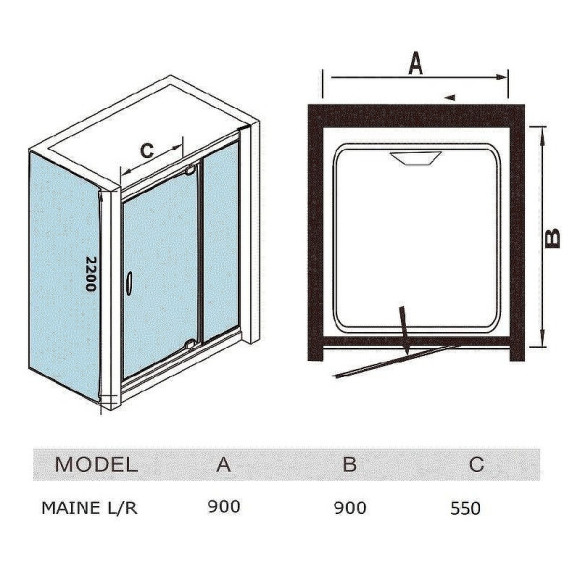 C

2200

A

B

| MODEL | A | B | C |
|---|---|---|---|
| MAINE L/R | 900 | 900 | 550 |