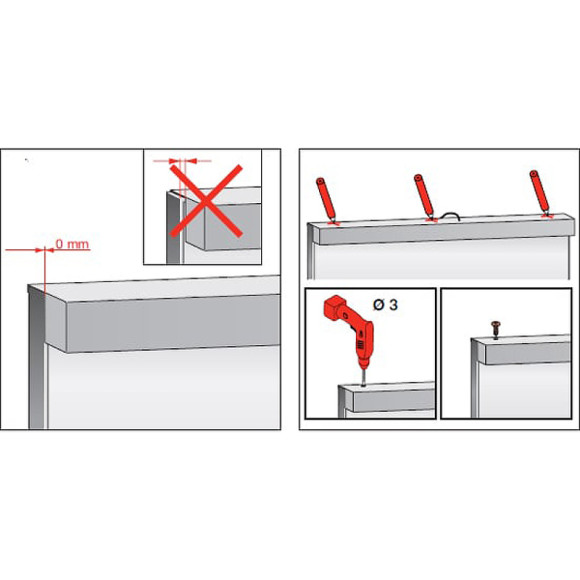 0 mm

Ø 3