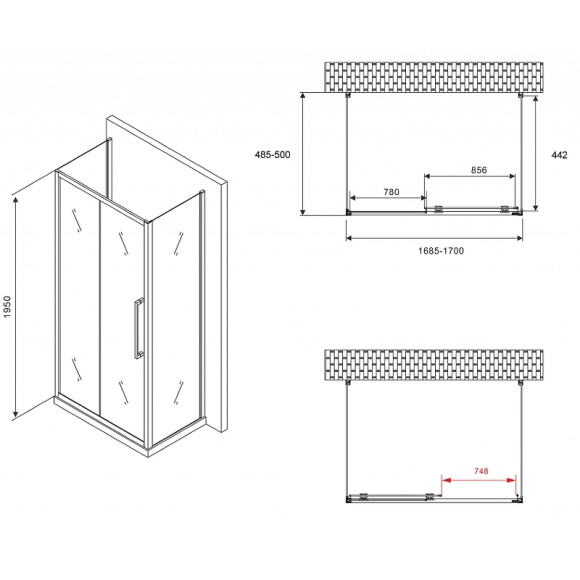 1950

485-500

442

856

780

1685-1700

748