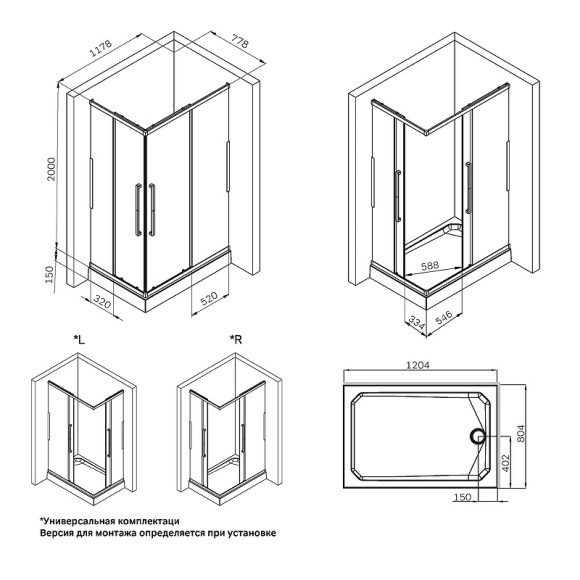 1178
778
2000
150
320
520
588
334
546
*L
*R
1204
804
402
150

*Универсальная комплектаци
Версия для монтажа определяется при установке