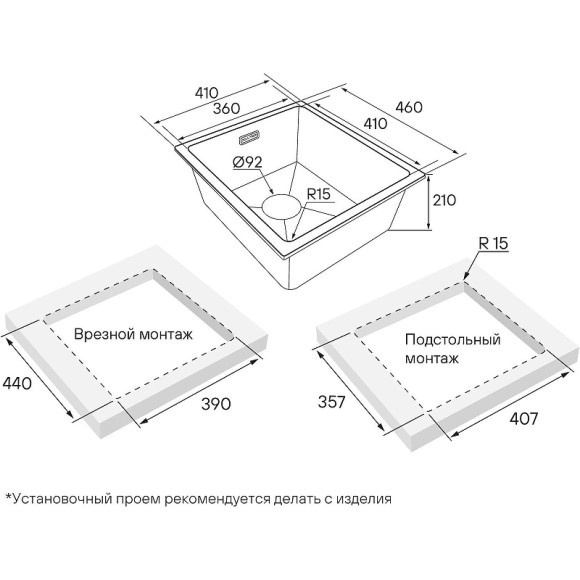 410
360
460
410
Ø92
R15
210
R 15
Врезной монтаж
440
390
Подстольный монтаж
357
407
*Установочный проем рекомендуется делать с изделия