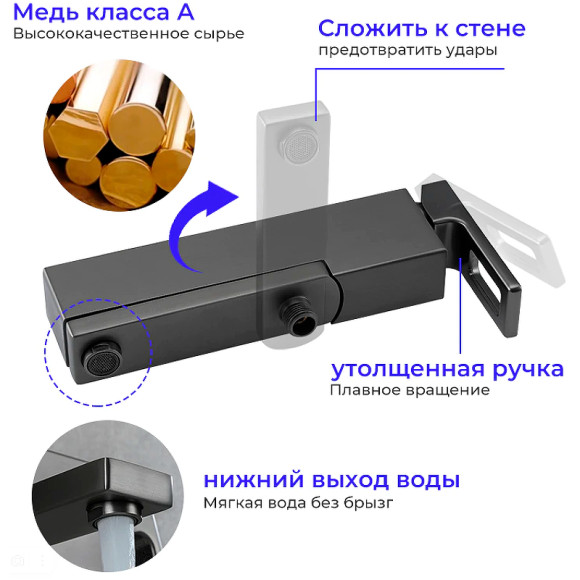 Медь класса А
Высококачественное сырье

Сложить к стене
предотвратить удары

утолщенная ручка
Плавное вращение

нижний выход воды
Мягкая вода без брызг