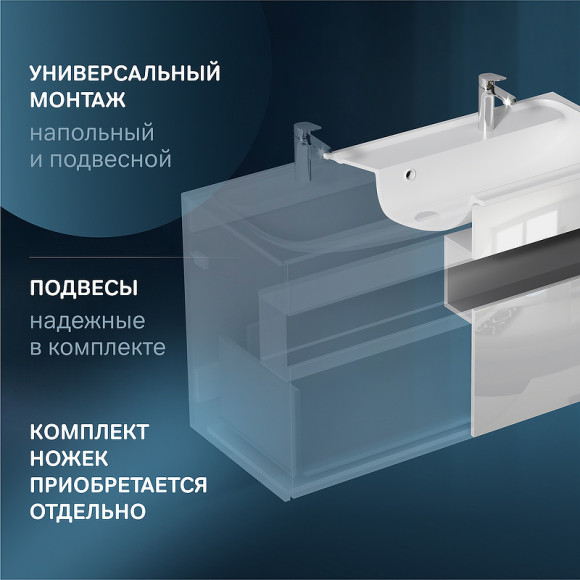 УНИВЕРСАЛЬНЫЙ МОНТАЖ

напольный и подвесной

ПОДВЕСЫ

надежные в комплекте

КОМПЛЕКТ НОЖЕК ПРИОБРЕТАЕТСЯ ОТДЕЛЬНО