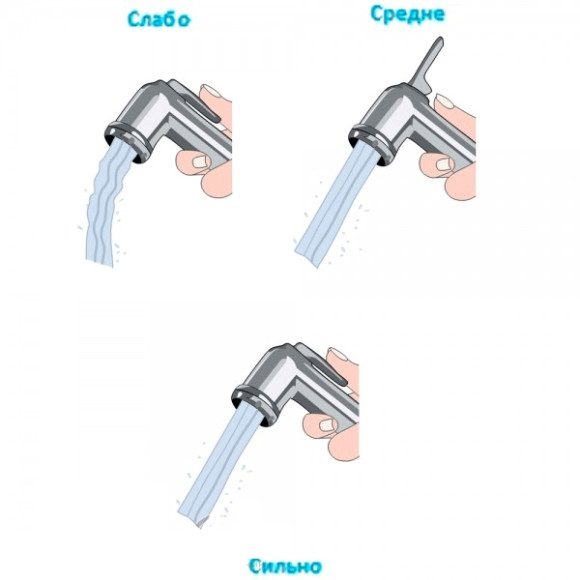 Слабо

Средне

Сильно