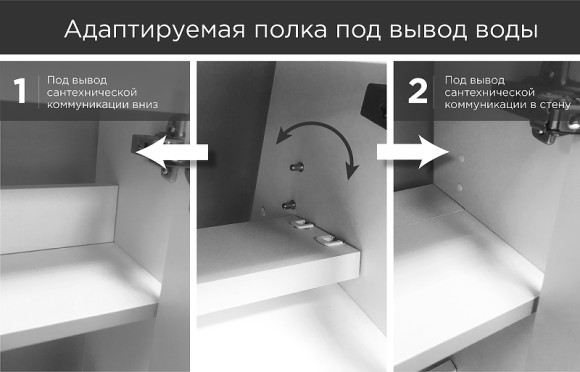 Адаптируемая полка под вывод воды

1 Под вывод сантехнической коммуникации вниз

2 Под вывод сантехнической коммуникации в стену