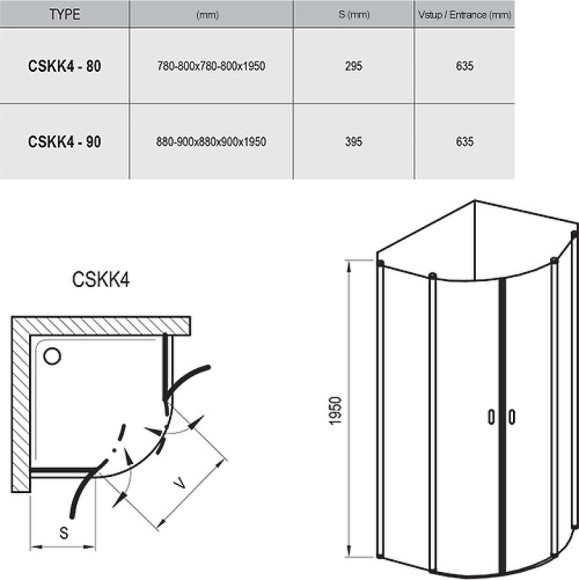 | TYPE | (mm) | S (mm) | Vstup / Entrance (mm) |
|---|---|---|---|
| CSKK4 - 80 | 780-800x780-800x1950 | 295 | 635 |
| CSKK4 - 90 | 880-900x880x900x1950 | 395 | 635 |

CSKK4

V

S

1950