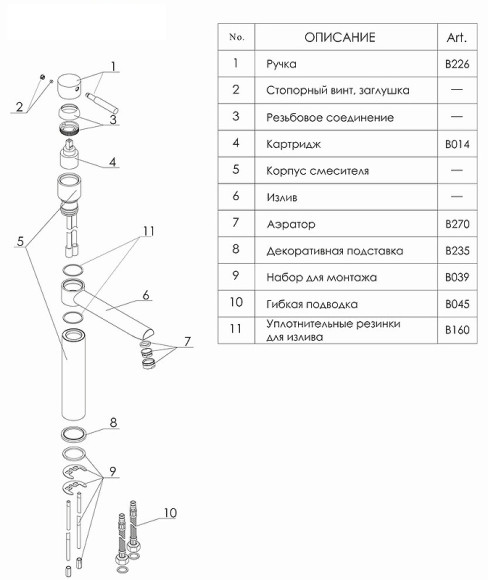 1
2
3
4
5
11
6
7
8
9
10

| No. | ОПИСАНИЕ | Art. |
|---|---|---|
| 1 | Ручка | B226 |
| 2 | Стопорный винт, заглушка | — |
| 3 | Резьбовое соединение | — |
| 4 | Картридж | B014 |
| 5 | Корпус смесителя | — |
| 6 | Излив | — |
| 7 | Аэратор | B270 |
| 8 | Декоративная подставка | B235 |
| 9 | Набор для монтажа | B039 |
| 10 | Гибкая подводка | B045 |
| 11 | Уплотнительные резинки для излива | B160 |