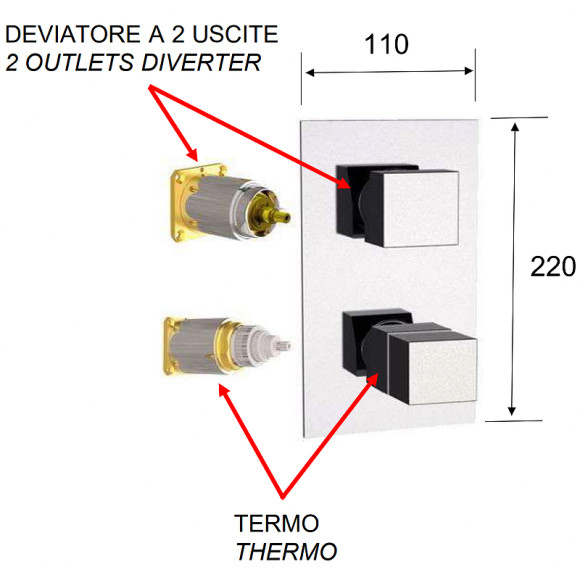 DEVIATORE A 2 USCITE
2 OUTLETS DIVERTER

110

220

TERMO
THERMO