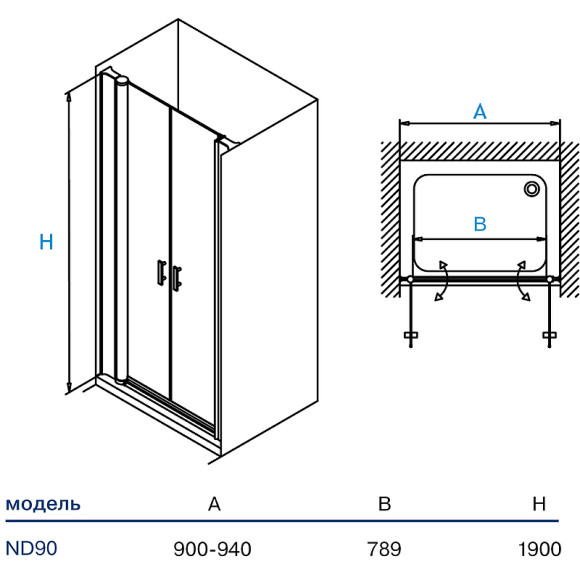 H

A

B

| модель | A | B | H |
|---|---|---|---|
| ND90 | 900-940 | 789 | 1900 |