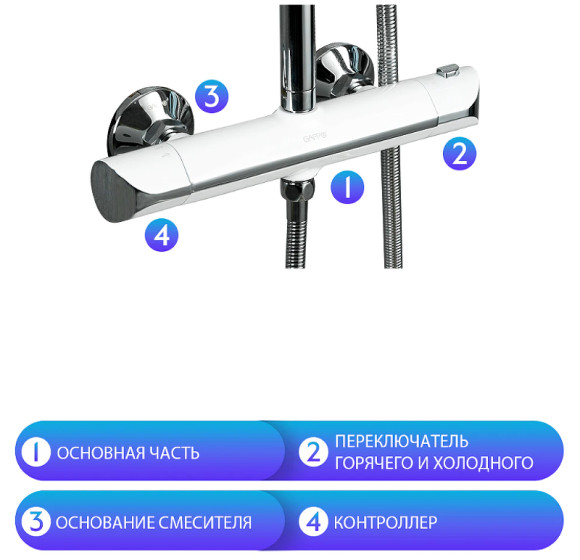 3

GAPPO

2

1

4

1 ОСНОВНАЯ ЧАСТЬ

2 ПЕРЕКЛЮЧАТЕЛЬ ГОРЯЧЕГО И ХОЛОДНОГО

3 ОСНОВАНИЕ СМЕСИТЕЛЯ

4 КОНТРОЛЛЕР