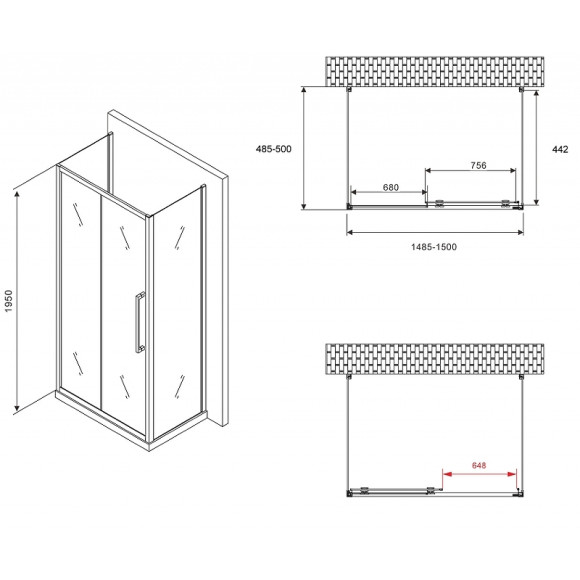 1950

485-500

442

756

680

1485-1500

648