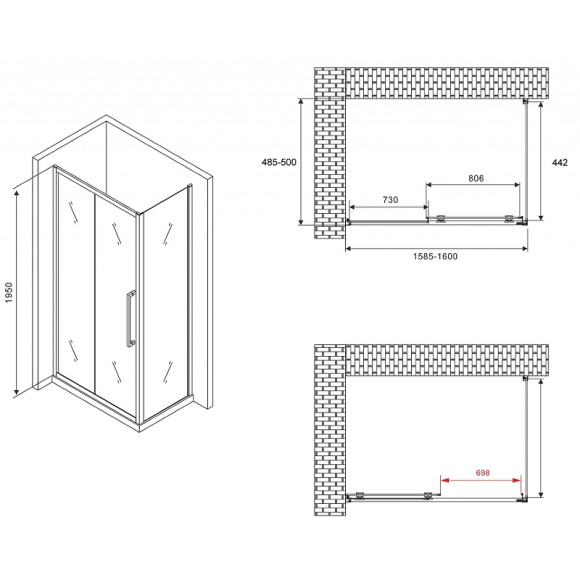 1950

485-500

442

806

730

1585-1600

698