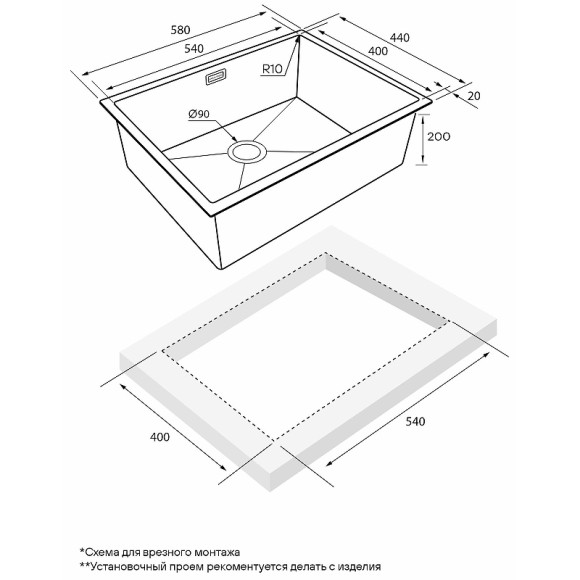 580
540
440
400
R10
20
Ø90
200

400
540

*Схема для врезного монтажа
**Установочный проем рекоментуется делать с изделия