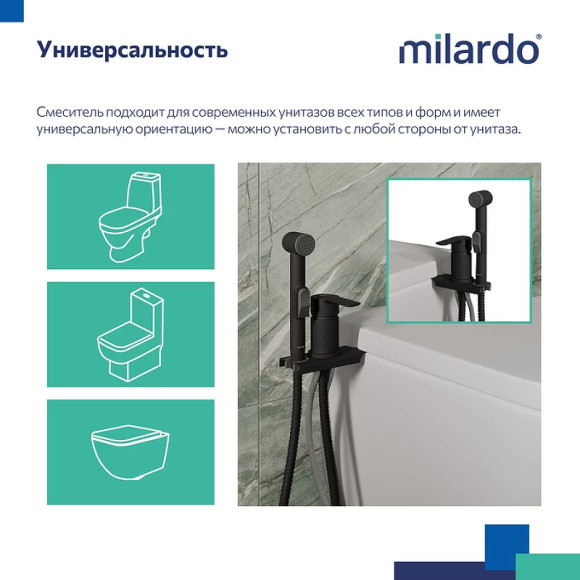 Универсальность

milardo®

Смеситель подходит для современных унитазов всех типов и форм и имеет универсальную ориентацию — можно установить с любой стороны от унитаза.