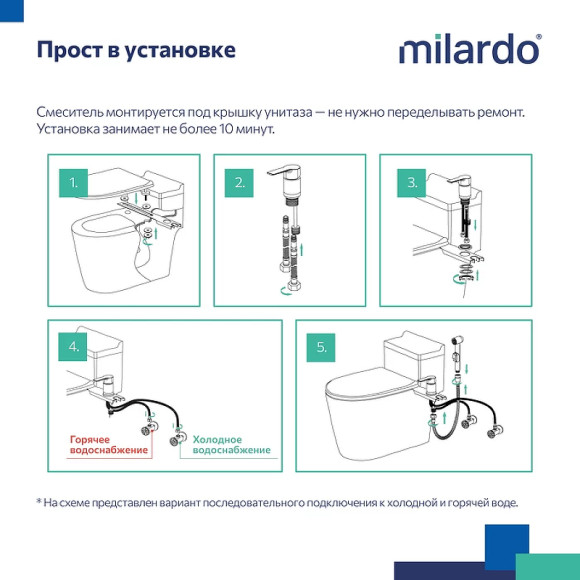 Прост в установке

milardo®

Смеситель монтируется под крышку унитаза — не нужно переделывать ремонт. Установка занимает не более 10 минут.

1.

2.

3.

4.

Горячее водоснабжение

Холодное водоснабжение

5.

* На схеме представлен вариант последовательного подключения к холодной и горячей воде.