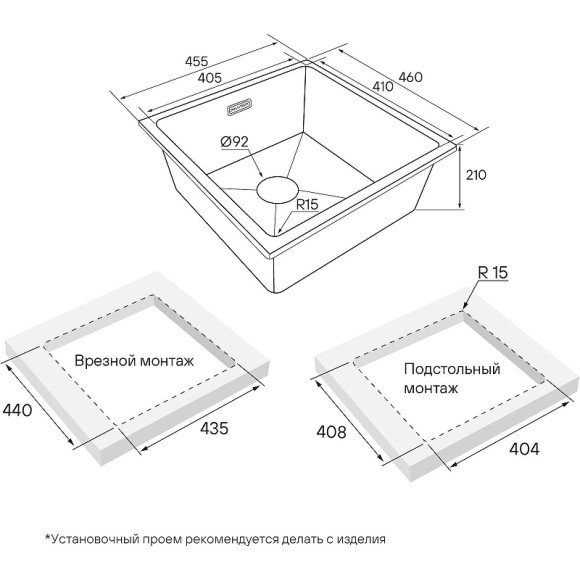 455
405
410
460
Ø92
210
R15

R 15

Врезной монтаж
440
435

Подстольный монтаж
408
404

*Установочный проем рекомендуется делать с изделия