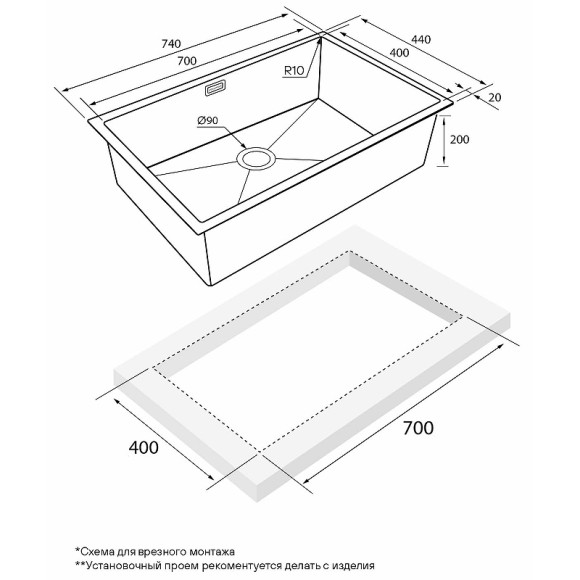 740
700
440
400
R10
20
Ø90
200

400
700

*Схема для врезного монтажа
**Установочный проем рекоментуется делать с изделия