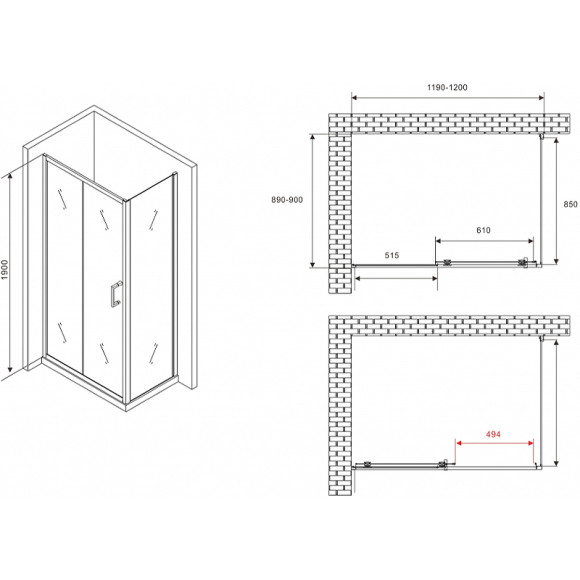 1900

1190-1200

890-900

850

610

515

494