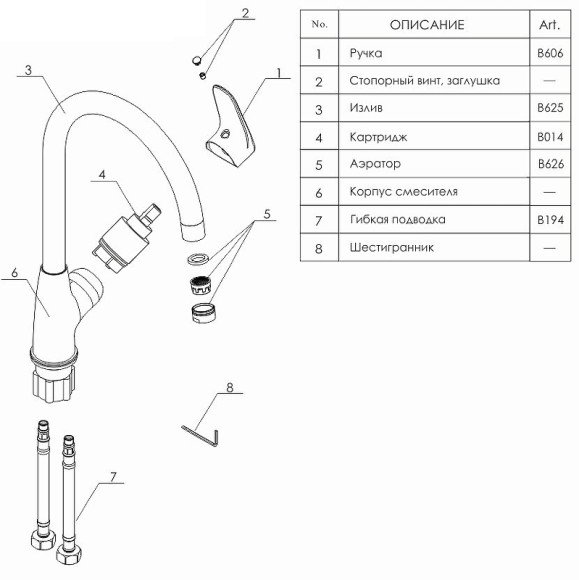 2

3

1

4

5

6

8

7

| No. | ОПИСАНИЕ | Art. |
|---|---|---|
| 1 | Ручка | B606 |
| 2 | Стопорный винт, заглушка | — |
| 3 | Излив | B625 |
| 4 | Картридж | B014 |
| 5 | Аэратор | B626 |
| 6 | Корпус смесителя | — |
| 7 | Гибкая подводка | B194 |
| 8 | Шестигранник | — |