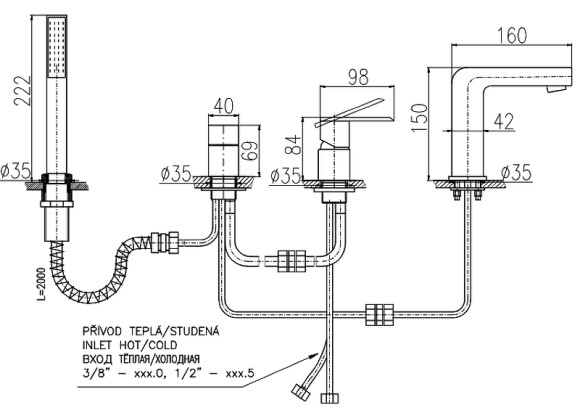 222

ø35

L=2000

40

69

ø35

98

84

ø35

160

150

42

ø35

PŘÍVOD TEPLÁ/STUDENÁ
INLET HOT/COLD
ВХОД ТЁПЛАЯ/ХОЛОДНАЯ
3/8" – xxx.0, 1/2" – xxx.5