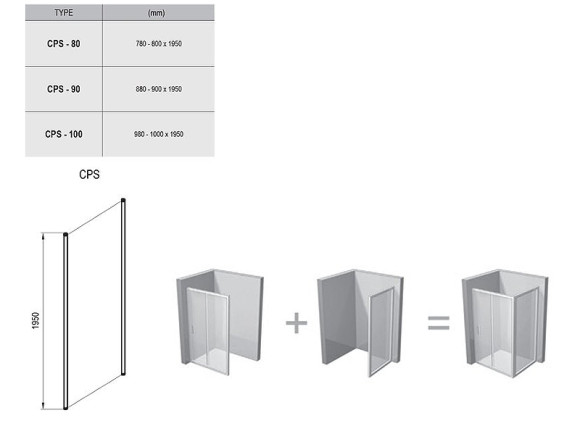 | TYPE | (mm) |
|---|---|
| CPS - 80 | 780 - 800 x 1950 |
| CPS - 90 | 880 - 900 x 1950 |
| CPS - 100 | 980 - 1000 x 1950 |

CPS

1950

+

=