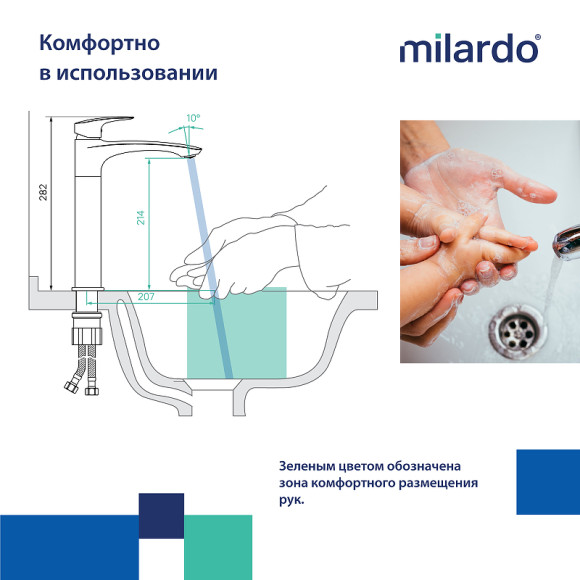 Комфортно в использовании

milardo®

10°

282

214

207

Зеленым цветом обозначена зона комфортного размещения рук.