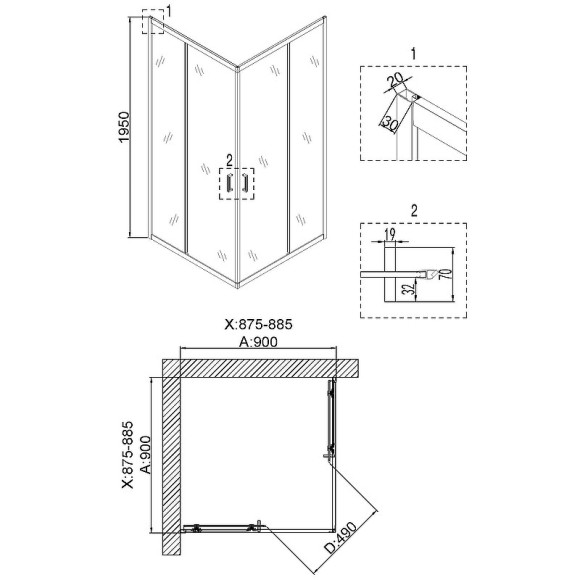 1
1950
2
1
20
30
2
19
70
32
X:875-885
A:900
X:875-885
A:900
D:490