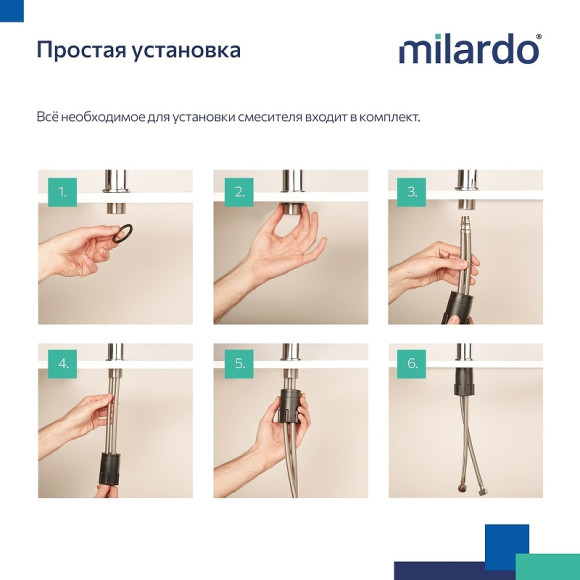 Простая установка

milardo®

Всё необходимое для установки смесителя входит в комплект.

1.

2.

3.

4.

5.

6.