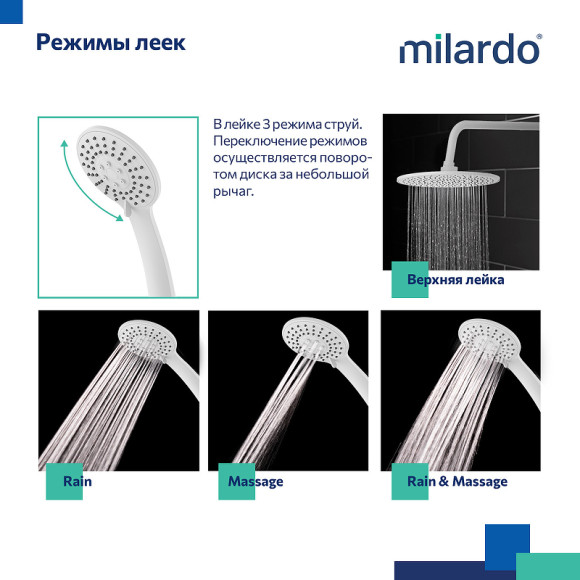 Режимы леек

milardo®

В лейке 3 режима струй. Переключение режимов осуществляется поворотом диска за небольшой рычаг.

Верхняя лейка

Rain

Massage

Rain & Massage