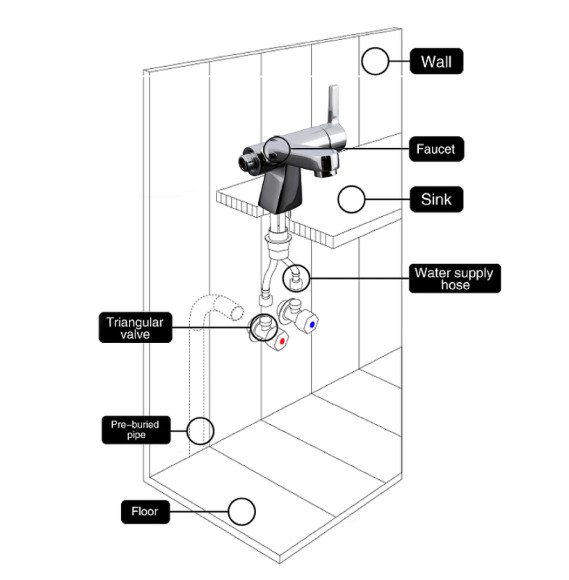 Wall

Faucet

Sink

Water supply hose

Triangular valve

Pre-buried pipe

Floor